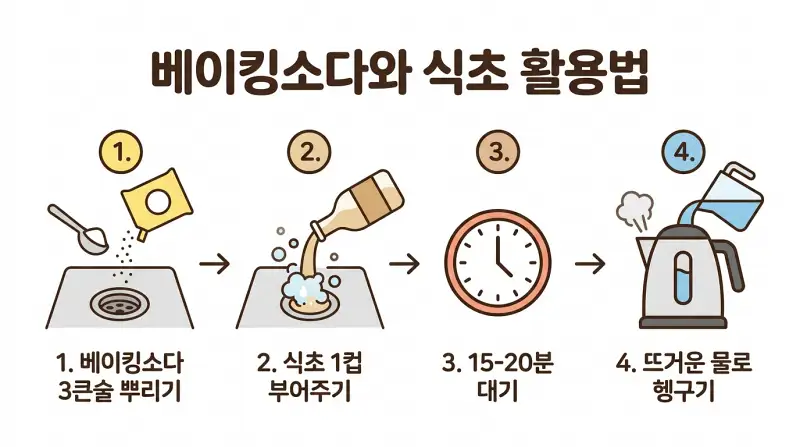 베이킹소다와 식초 활용법

1.

2.

3.

4.

1. 베이킹소다 3큰술 뿌리기

2. 식초 1컵 부어주기

3. 15-20분 대기

4. 뜨거운 물로 헹구기